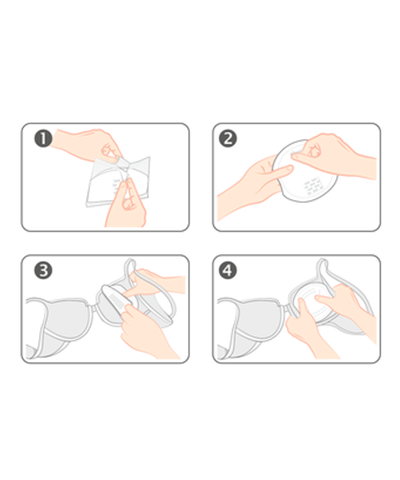 1

2

3

4