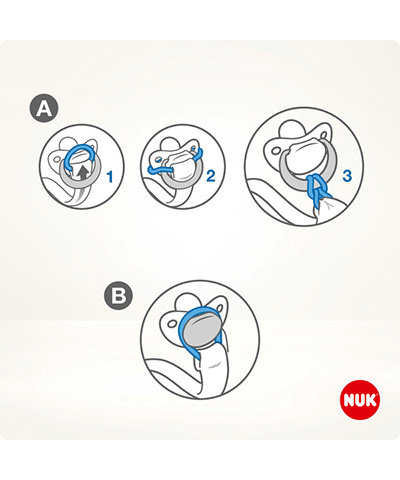 A

1

2

3

B

NUK